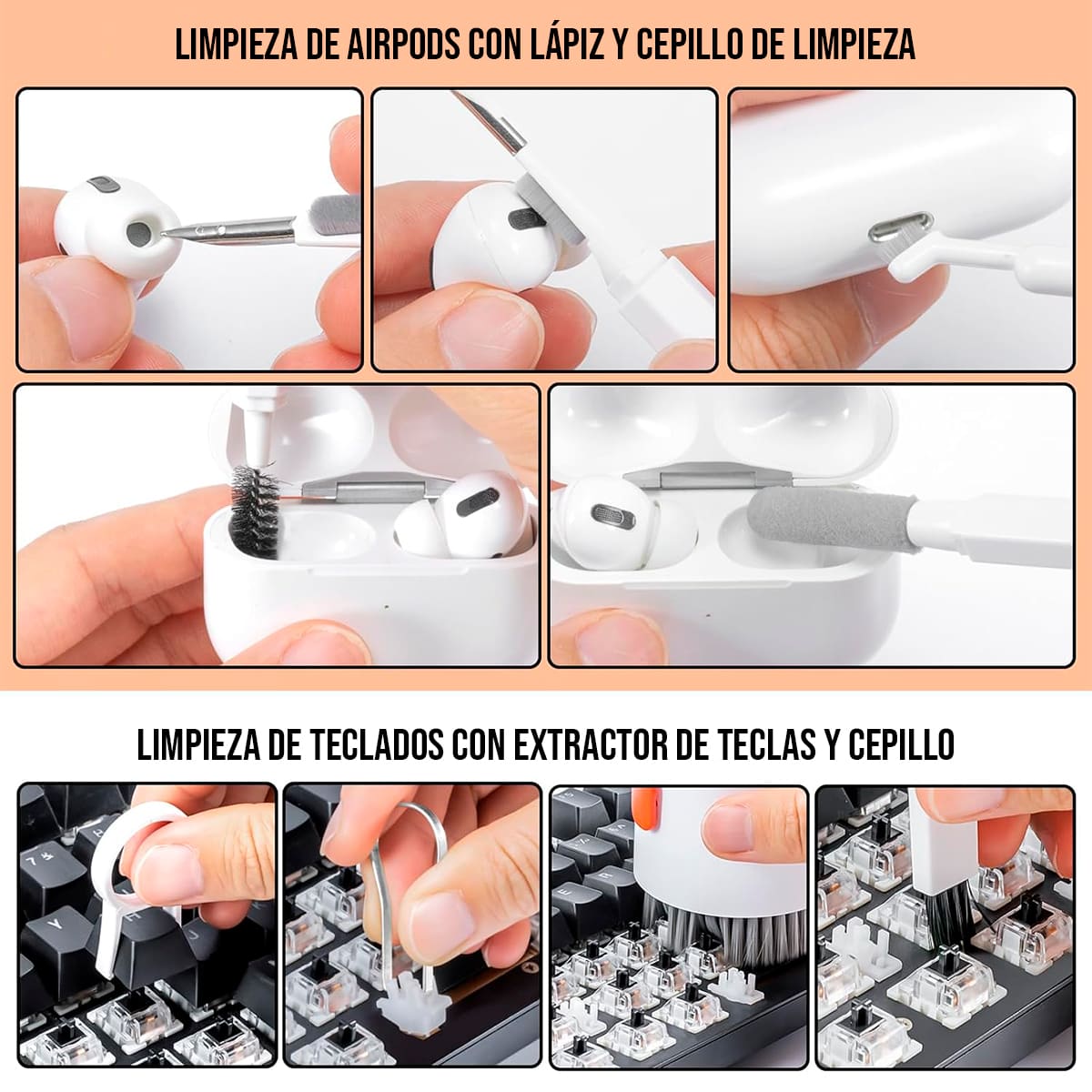 LIMPIEZA DE AIRPODS CON LÁPIZ Y CEPILLO DE LIMPIEZA

LIMPIEZA DE TECLADOS CON EXTRACTOR DE TECLAS Y CEPILLO