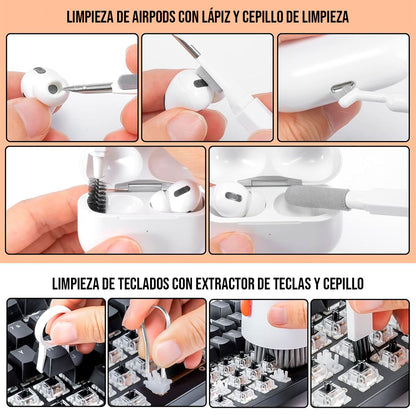 LIMPIEZA DE AIRPODS CON LÁPIZ Y CEPILLO DE LIMPIEZA

LIMPIEZA DE TECLADOS CON EXTRACTOR DE TECLAS Y CEPILLO