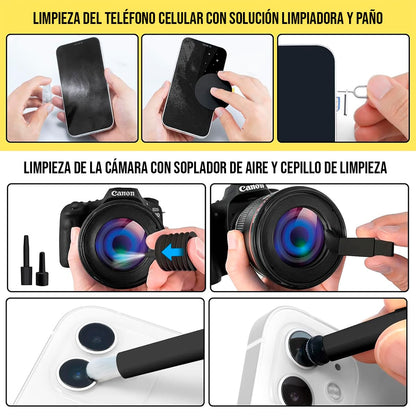 LIMPIEZA DEL TELÉFONO CELULAR CON SOLUCIÓN LIMPIADORA Y PAÑO

LIMPIEZA DE LA CÁMARA CON SOPLADOR DE AIRE Y CEPILLO DE LIMPIEZA

Canon

Canon